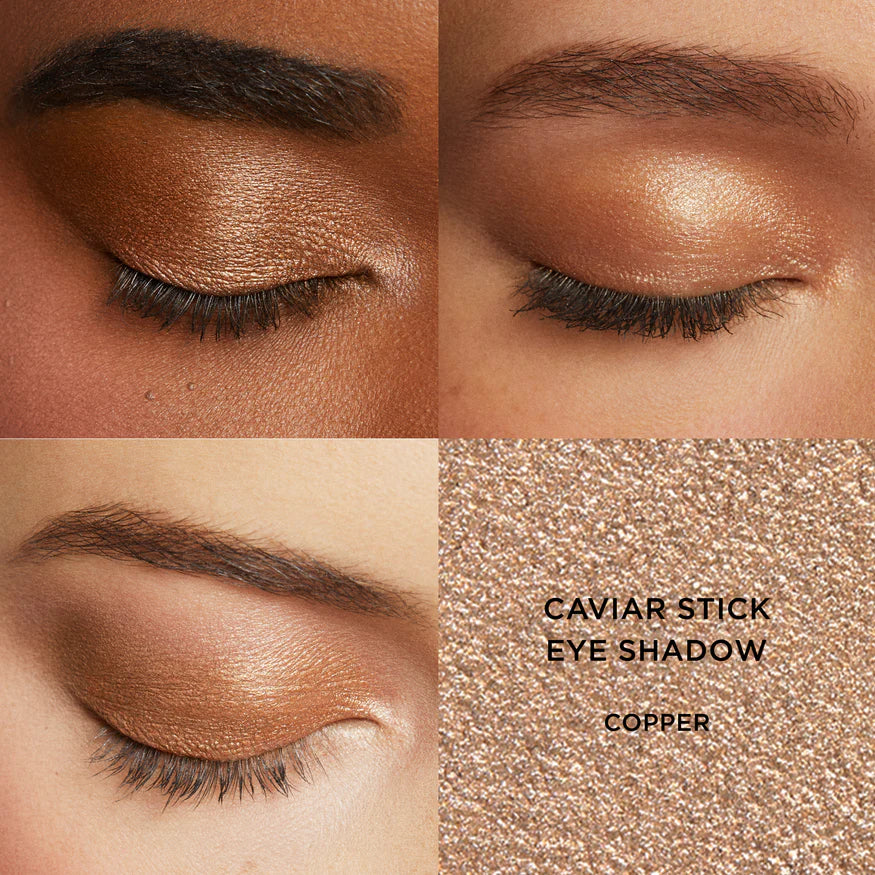 CAVIAR STICK
EYE SHADOW

COPPER