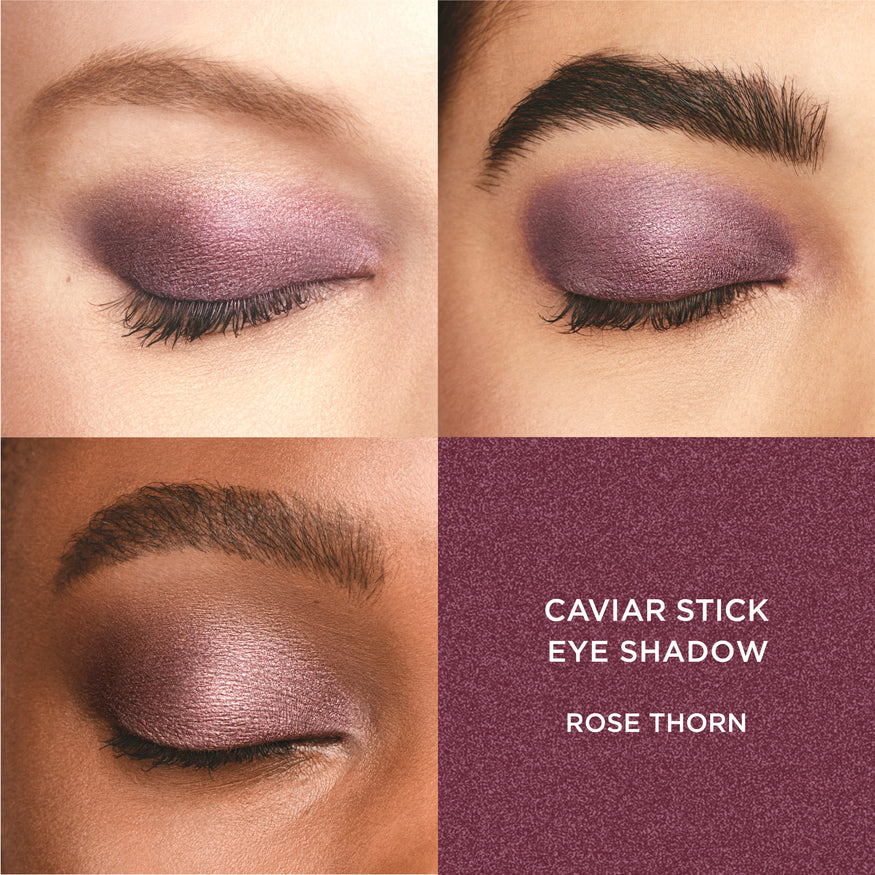 CAVIAR STICK EYE SHADOW

ROSE THORN